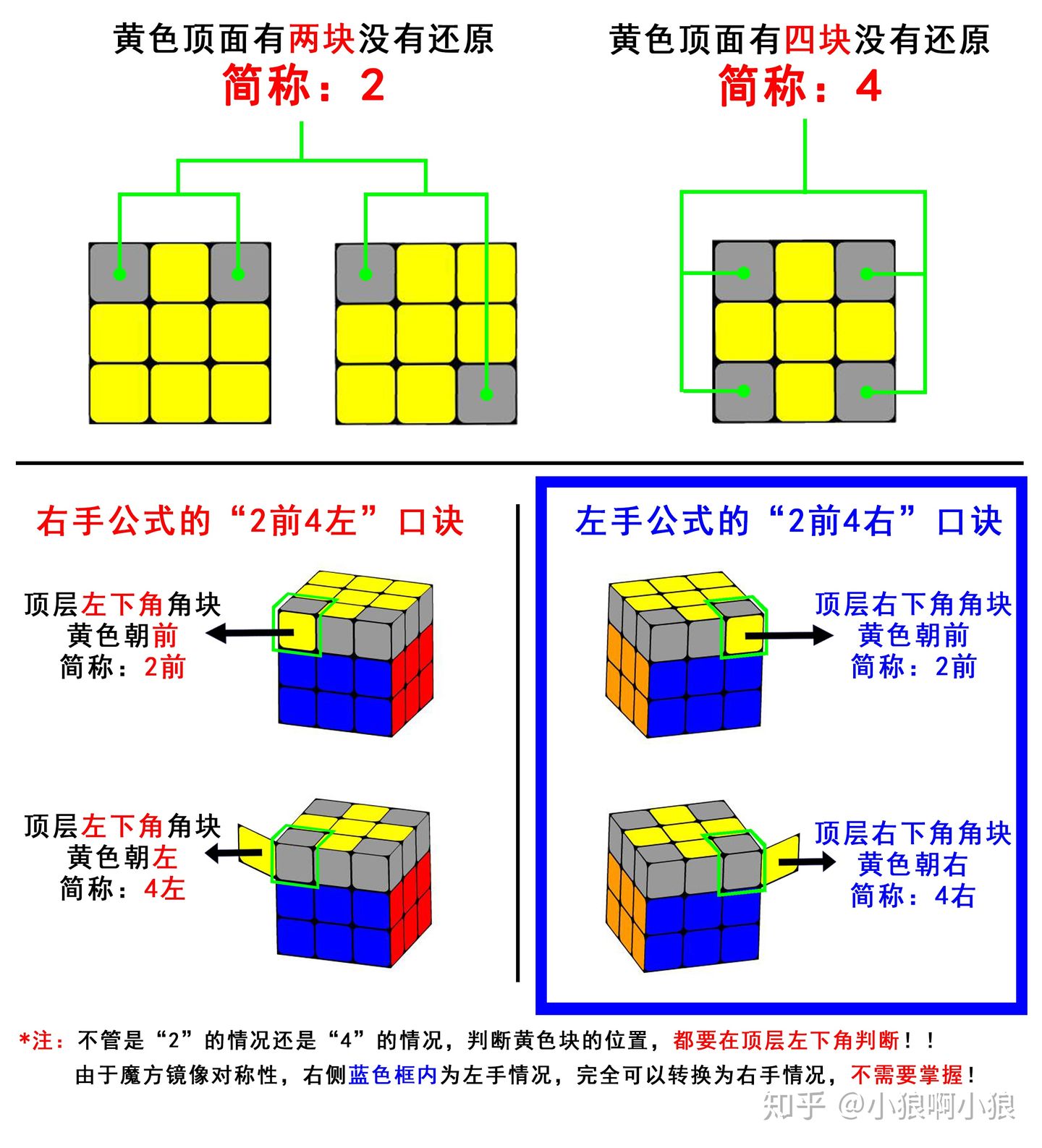 黄色顶面有两块没有还原
简称：2

黄色顶面有四块没有还原
简称：4

右手公式的“2前4左”口诀

顶层左下角角块
黄色朝前
简称：2前

顶层左下角角块
黄色朝左
简称：4左

左手公式的“2前4右”口诀

顶层右下角角块
黄色朝前
简称：2前

顶层右下角角块
黄色朝右
简称：4右

*注：不管是“2”的情况还是“4”的情况，判断黄色块的位置，都要在顶层左下角判断！！
由于魔方镜像对称性，右侧蓝色框内为左手情况，完全可以转换为右手情况，不需要掌握！

知乎 @小狼啊小狼